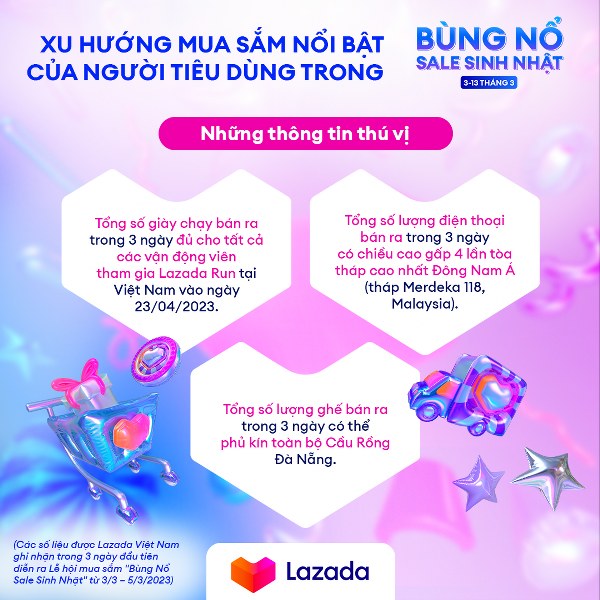 XU HƯỚNG MUA SẮM NỔI BẬT CỦA NGƯỜI TIÊU DÙNG TRONG

BÙNG NỔ SALE SINH NHẬT
3-13 THÁNG 3

Những thông tin thú vị

Tổng số giày chạy bán ra trong 3 ngày đủ cho tất cả các vận động viên tham gia Lazada Run tại Việt Nam vào ngày 23/04/2023.

Tổng số lượng điện thoại bán ra trong 3 ngày có chiều cao gấp 4 lần tòa tháp cao nhất Đông Nam Á (tháp Merdeka 118, Malaysia).

Tổng số lượng ghế bán ra trong 3 ngày có thể phủ kín toàn bộ Cầu Rồng Đà Nẵng.

(Các số liệu được Lazada Việt Nam ghi nhận trong 3 ngày đầu tiên diễn ra Lễ hội mua sắm "Bùng Nổ Sale Sinh Nhật" từ 3/3 – 5/3/2023)

Lazada