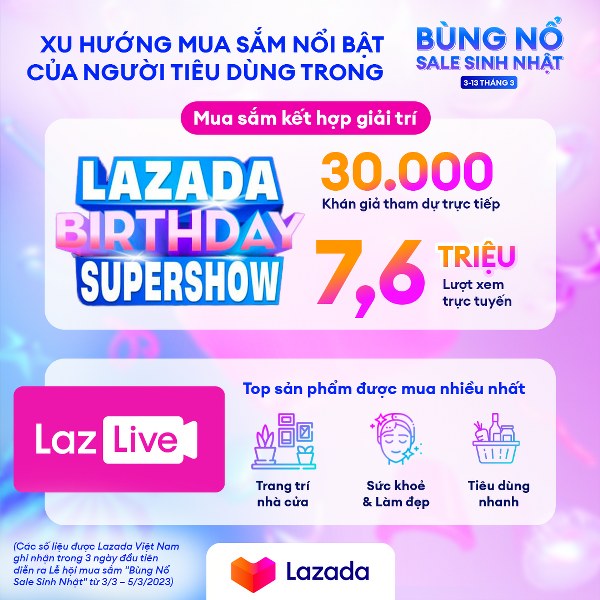 XU HƯỚNG MUA SẮM NỔI BẬT CỦA NGƯỜI TIÊU DÙNG TRONG

BÙNG NỔ SALE SINH NHẬT
3-13 THÁNG 3

Mua sắm kết hợp giải trí

LAZADA BIRTHDAY SUPERSHOW

30.000
Khán giả tham dự trực tiếp

7,6 TRIỆU
Lượt xem trực tuyến

Laz Live

Top sản phẩm được mua nhiều nhất

Trang trí nhà cửa

Sức khoẻ & Làm đẹp

Tiêu dùng nhanh

(Các số liệu được Lazada Việt Nam ghi nhận trong 3 ngày đầu tiên diễn ra Lễ hội mua sắm "Bùng Nổ Sale Sinh Nhật" từ 3/3 – 5/3/2023)

Lazada