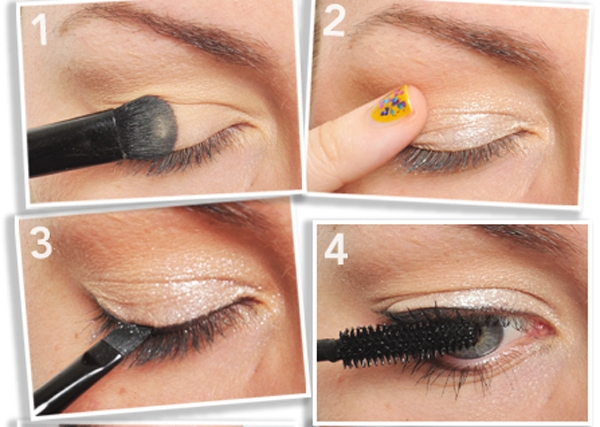 1

2

3

4